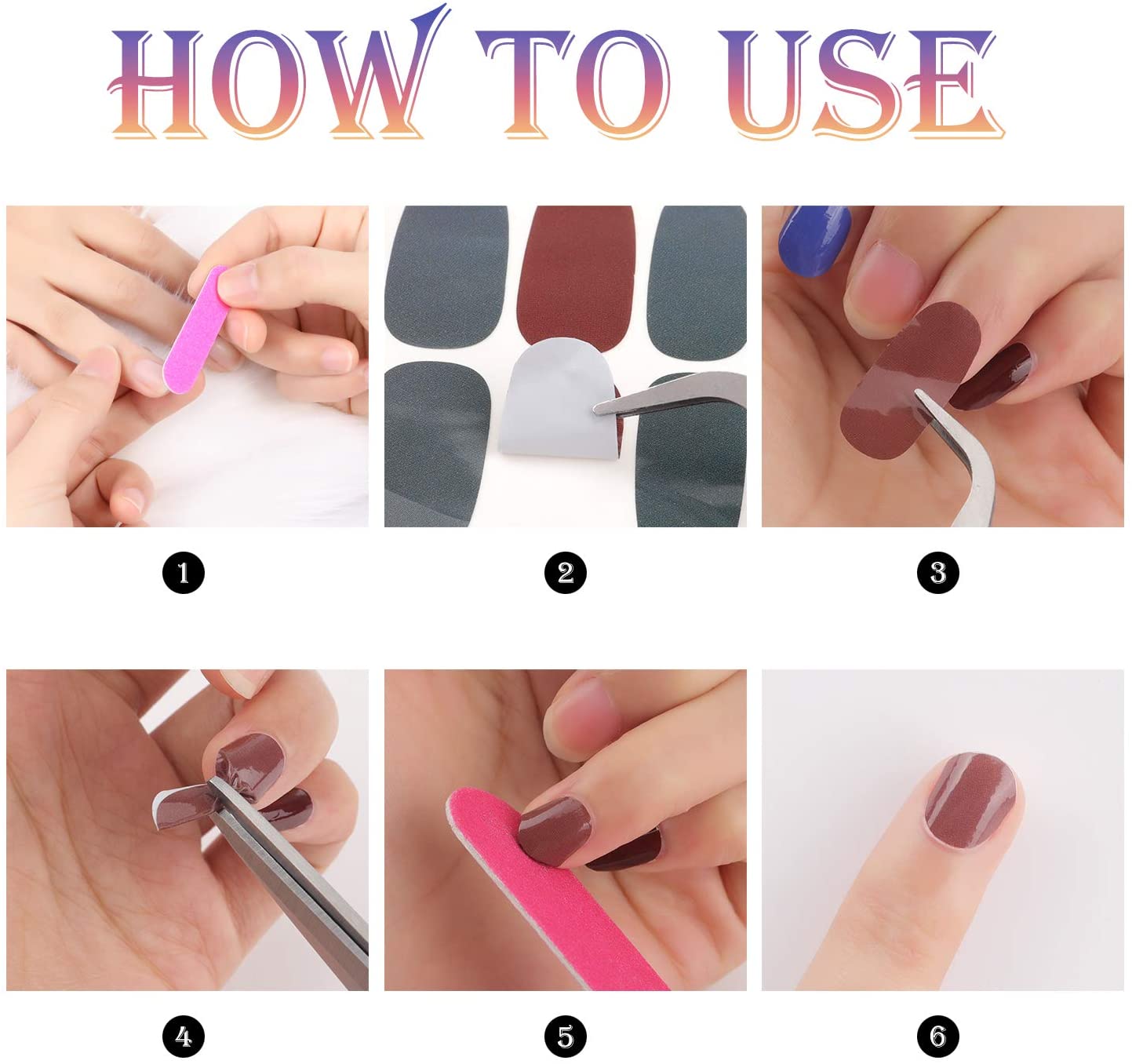 HOW TO USE

1

2

3

4

5

6